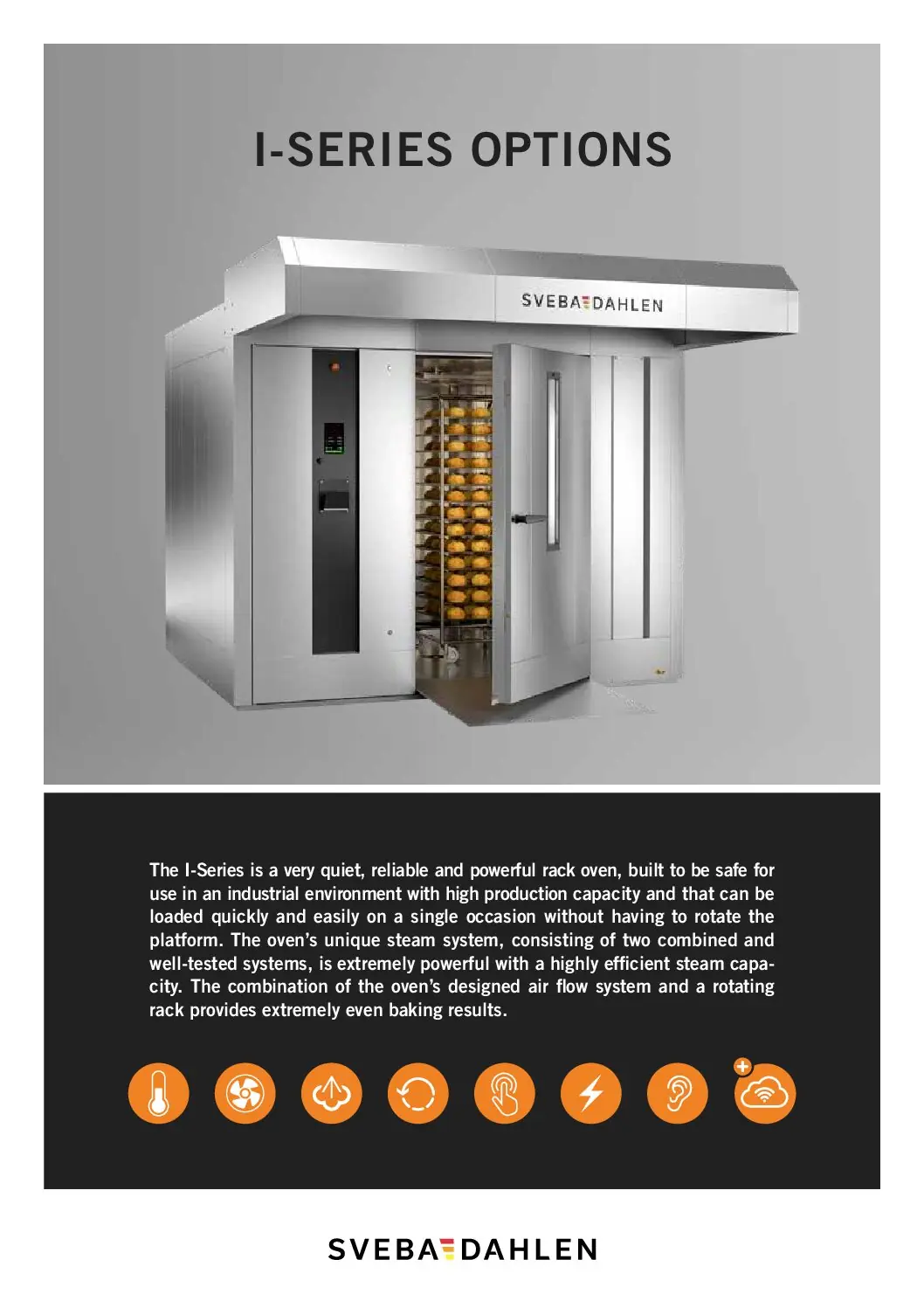 I-SERIES OPTIONS

SVEBA DAHLEN

The I-Series is a very quiet, reliable and powerful rack oven, built to be safe for use in an industrial environment with high production capacity and that can be loaded quickly and easily on a single occasion without having to rotate the platform. The oven's unique steam system, consisting of two combined and well-tested systems, is extremely powerful with a highly efficient steam capacity. The combination of the oven's designed air flow system and a rotating rack provides extremely even baking results.

SVEBA DAHLEN